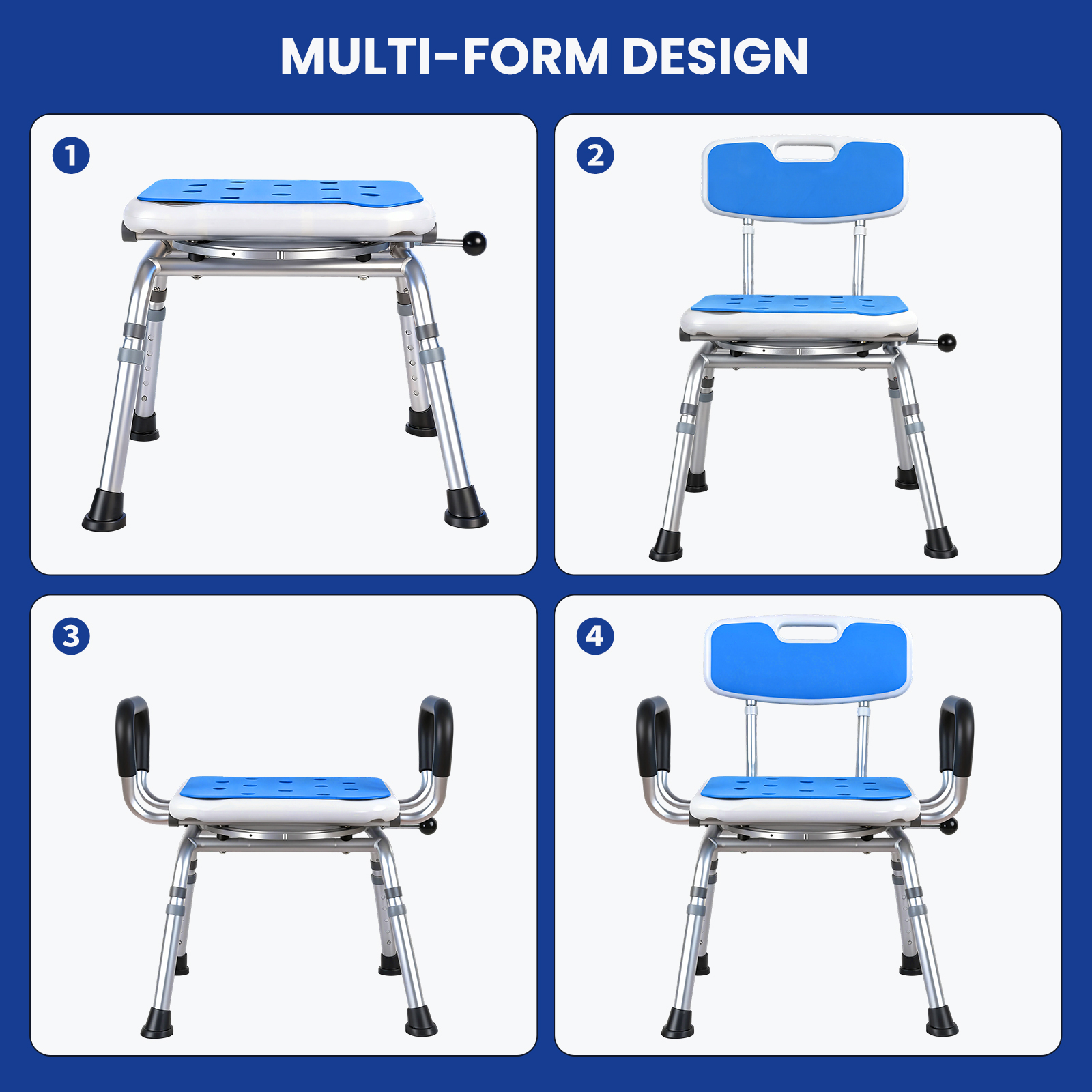 MULTI-FORM DESIGN

1

2

3

4