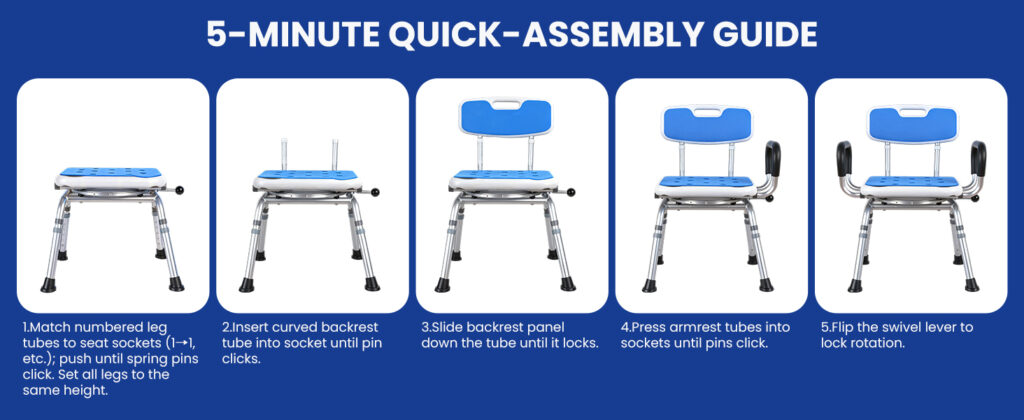 5-MINUTE QUICK-ASSEMBLY GUIDE

1.Match numbered leg tubes to seat sockets (1→1, etc.); push until spring pins click. Set all legs to the same height.

2.Insert curved backrest tube into socket until pin clicks.

3.Slide backrest panel down the tube until it locks.

4.Press armrest tubes into sockets until pins click.

5.Flip the swivel lever to lock rotation.