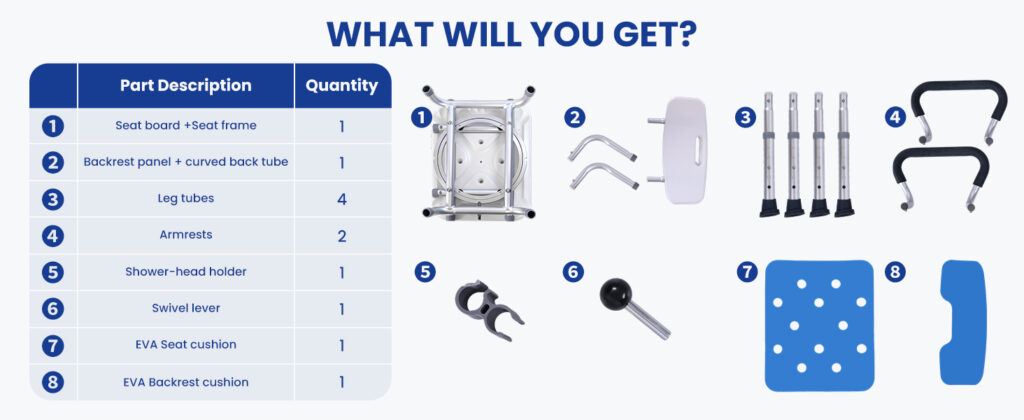 WHAT WILL YOU GET?

| | Part Description | Quantity |
|---|---|---|
| 1 | Seat board +Seat frame | 1 |
| 2 | Backrest panel + curved back tube | 1 |
| 3 | Leg tubes | 4 |
| 4 | Armrests | 2 |
| 5 | Shower-head holder | 1 |
| 6 | Swivel lever | 1 |
| 7 | EVA Seat cushion | 1 |
| 8 | EVA Backrest cushion | 1 |

1 2 3 4 5 6 7 8