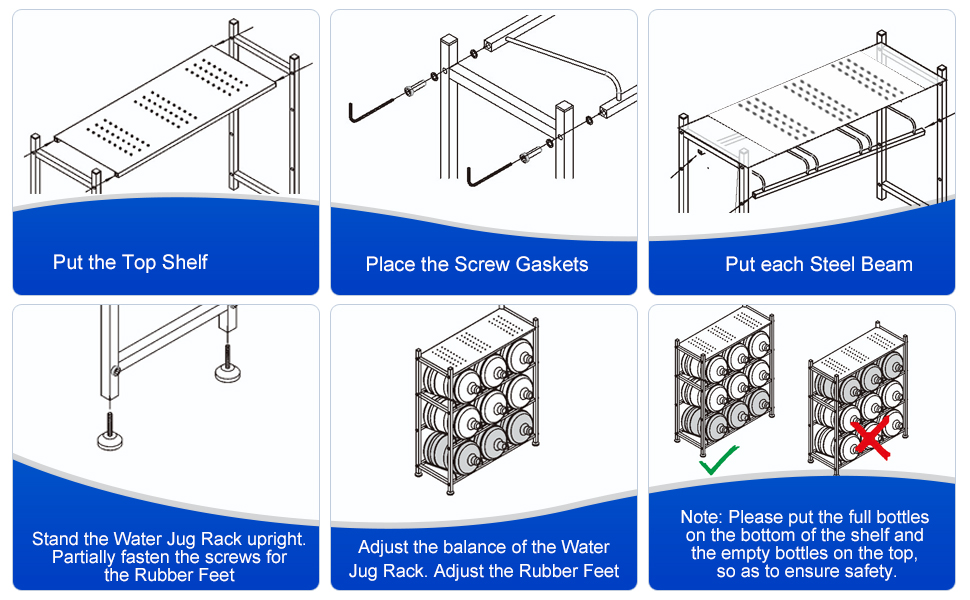 Put the Top Shelf

Place the Screw Gaskets

Put each Steel Beam

Stand the Water Jug Rack upright. Partially fasten the screws for the Rubber Feet

Adjust the balance of the Water Jug Rack. Adjust the Rubber Feet

Note: Please put the full bottles on the bottom of the shelf and the empty bottles on the top, so as to ensure safety.