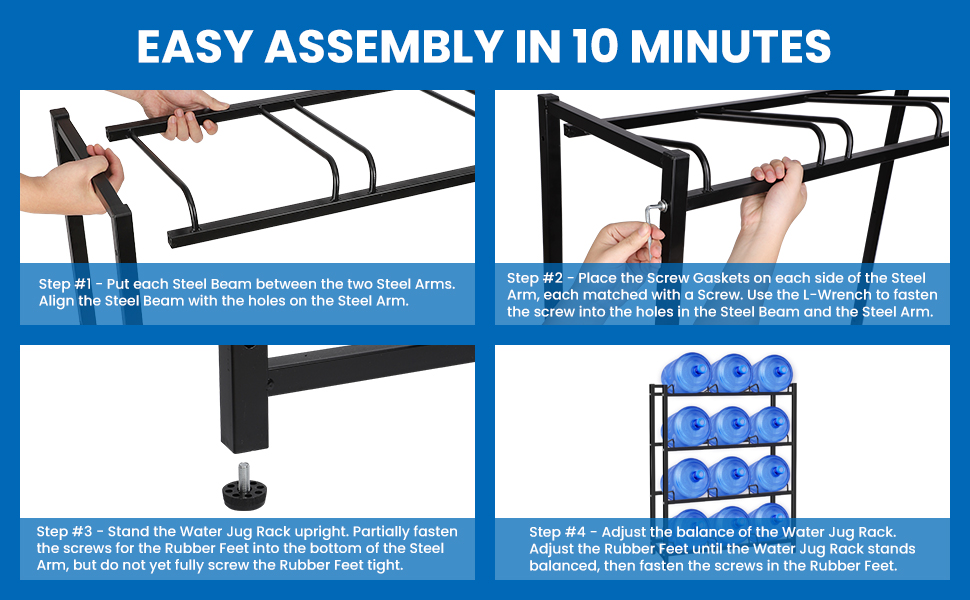 EASY ASSEMBLY IN 10 MINUTES

Step #1 - Put each Steel Beam between the two Steel Arms. Align the Steel Beam with the holes on the Steel Arm.

Step #2 - Place the Screw Gaskets on each side of the Steel Arm, each matched with a Screw. Use the L-Wrench to fasten the screw into the holes in the Steel Beam and the Steel Arm.

Step #3 - Stand the Water Jug Rack upright. Partially fasten the screws for the Rubber Feet into the bottom of the Steel Arm, but do not yet fully screw the Rubber Feet tight.

Step #4 - Adjust the balance of the Water Jug Rack. Adjust the Rubber Feet until the Water Jug Rack stands balanced, then fasten the screws in the Rubber Feet.