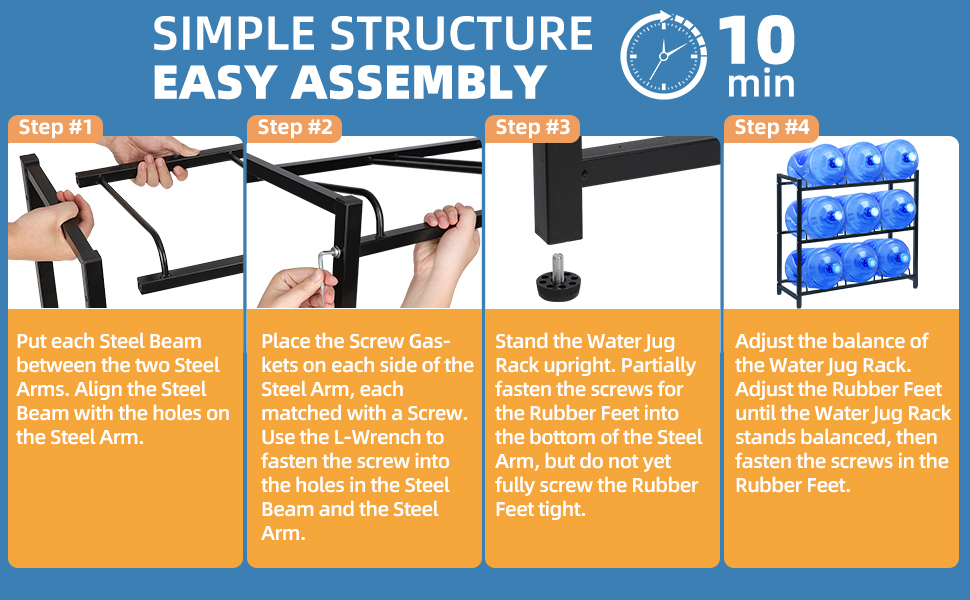 SIMPLE STRUCTURE
EASY ASSEMBLY

10 min

Step #1

Put each Steel Beam between the two Steel Arms. Align the Steel Beam with the holes on the Steel Arm.

Step #2

Place the Screw Gaskets on each side of the Steel Arm, each matched with a Screw. Use the L-Wrench to fasten the screw into the holes in the Steel Beam and the Steel Arm.

Step #3

Stand the Water Jug Rack upright. Partially fasten the screws for the Rubber Feet into the bottom of the Steel Arm, but do not yet fully screw the Rubber Feet tight.

Step #4

Adjust the balance of the Water Jug Rack. Adjust the Rubber Feet until the Water Jug Rack stands balanced, then fasten the screws in the Rubber Feet.